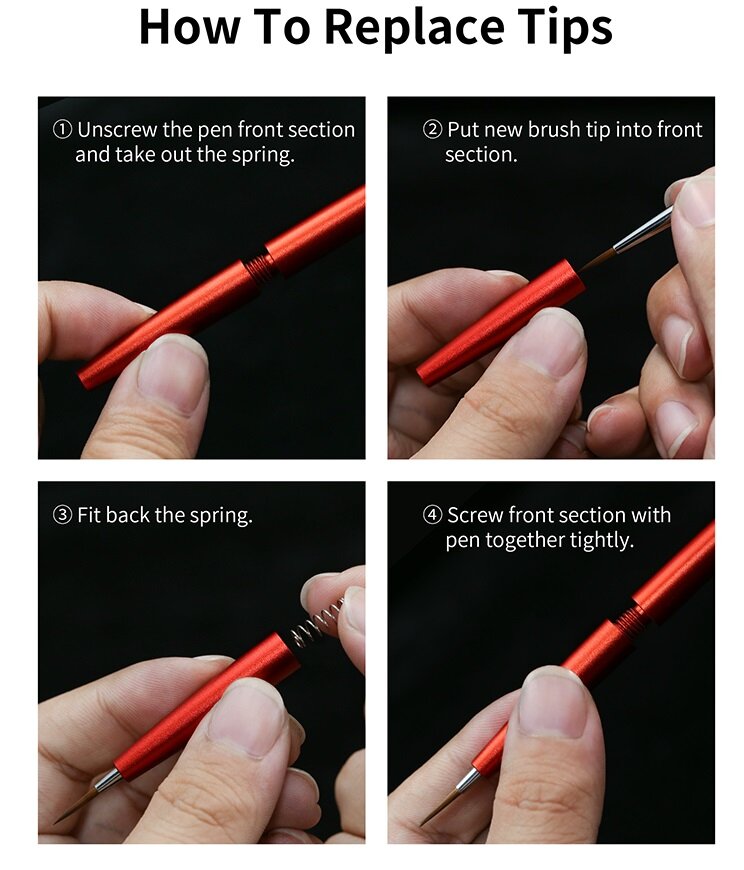 How To Replace Tips

① Unscrew the pen front section and take out the spring.

② Put new brush tip into front section.

③ Fit back the spring.

④ Screw front section with pen together tightly.