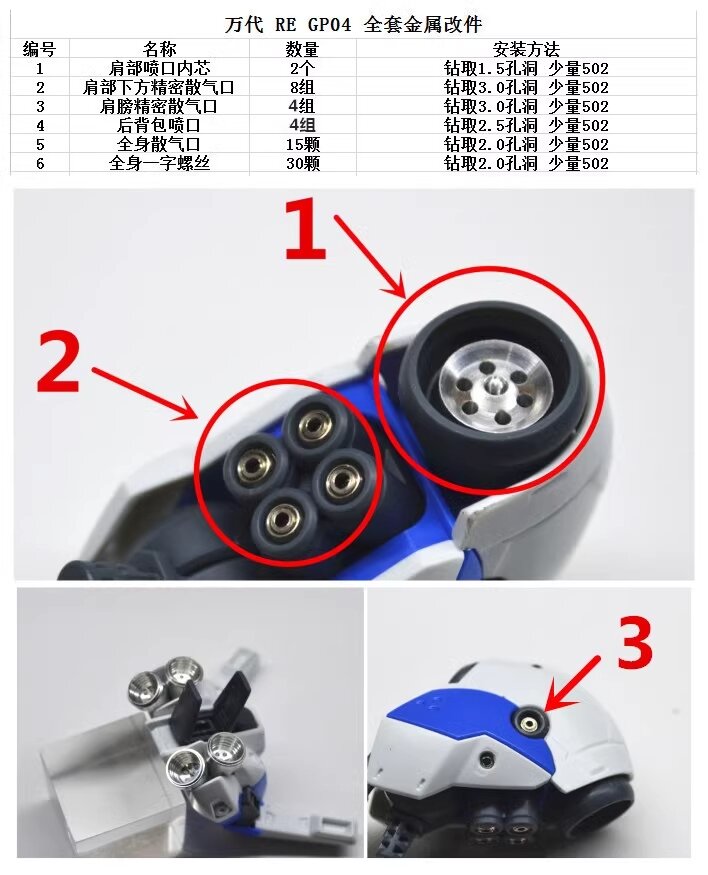 万代 RE GP04 全套金属改件

| 编号 | 名称 | 数量 | 安装方法 |
|---|---|---|---|
| 1 | 肩部喷口内芯 | 2个 | 钻取1.5孔洞 少量502 |
| 2 | 肩部下方精密散气口 | 8组 | 钻取3.0孔洞 少量502 |
| 3 | 肩膀精密散气口 | 4组 | 钻取3.0孔洞 少量502 |
| 4 | 后背包喷口 | 4组 | 钻取2.5孔洞 少量502 |
| 5 | 全身散气口 | 15颗 | 钻取2.0孔洞 少量502 |
| 6 | 全身一字螺丝 | 30颗 | 钻取2.0孔洞 少量502 |

1

2

3