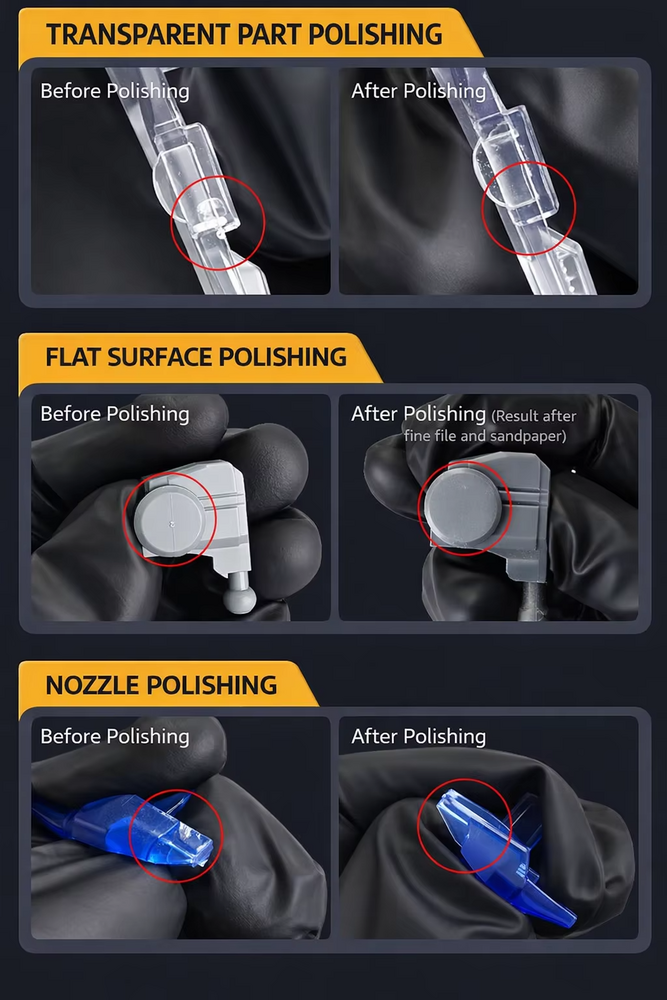 TRANSPARENT PART POLISHING

Before Polishing

After Polishing

FLAT SURFACE POLISHING

Before Polishing

After Polishing (Result after fine file and sandpaper)

NOZZLE POLISHING

Before Polishing

After Polishing