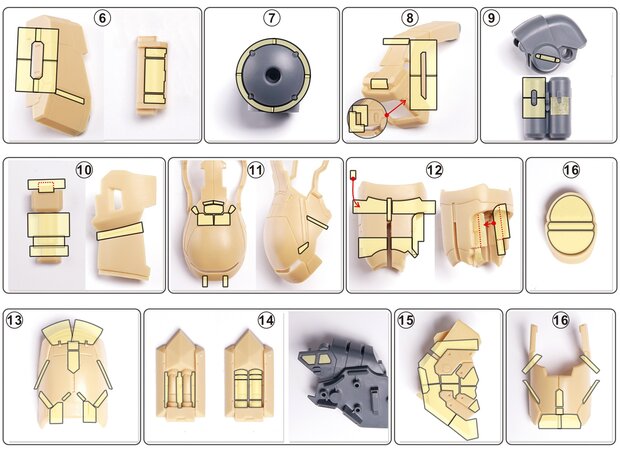 6
7
8
9
10
11
12
16
13
14
15
16