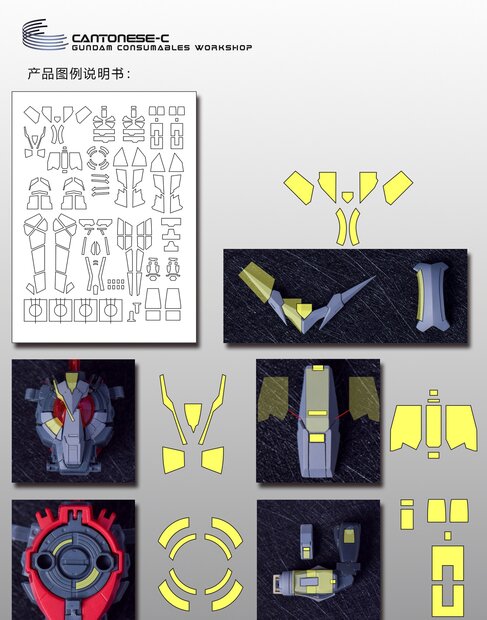 CANTONESE-C
GUNDAM CONSUMABLES WORKSHOP

产品图例说明书：